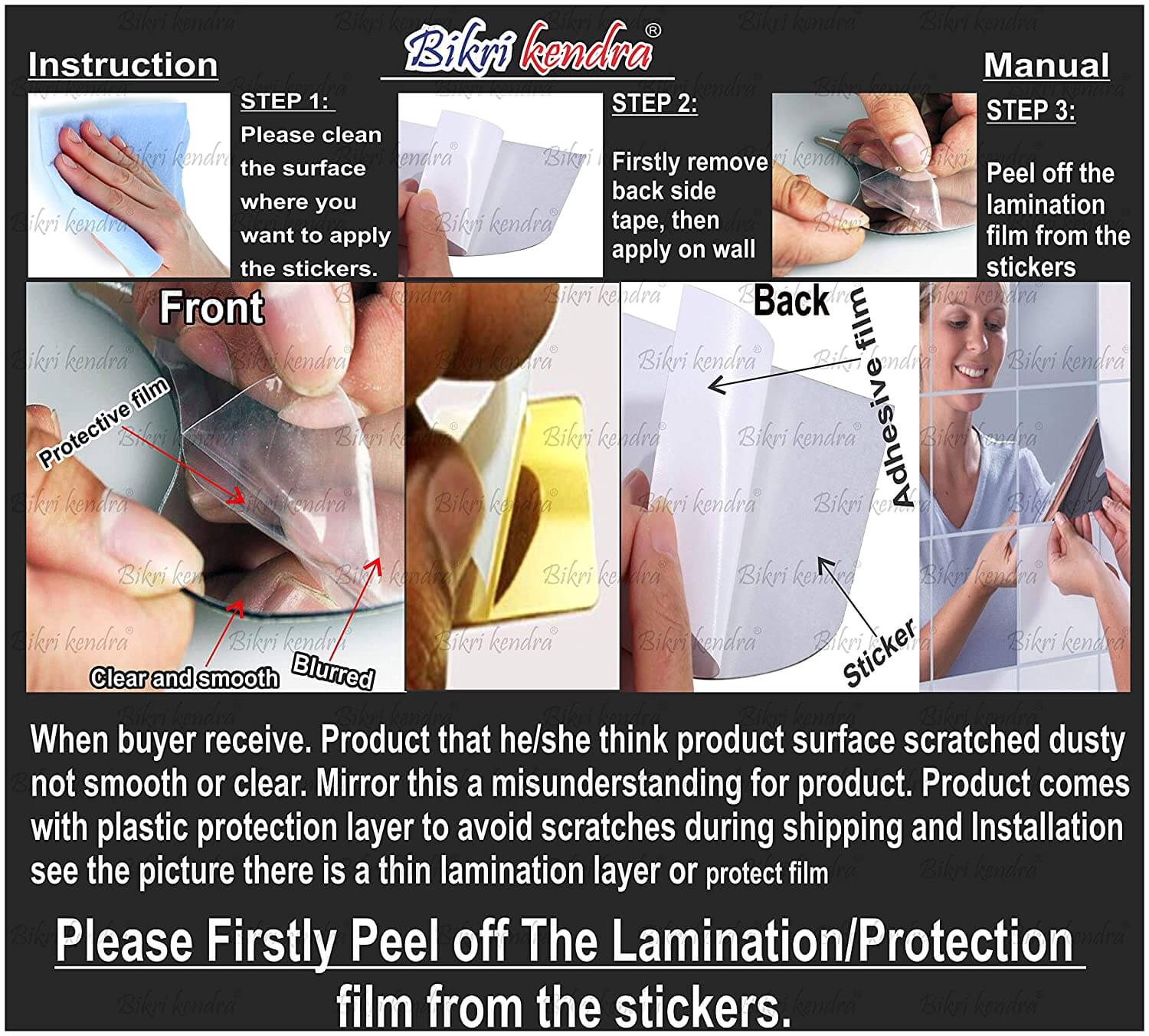 Instruction

Bikri kendra®

Manual

STEP 1:
Please clean the surface where you want to apply the stickers.

STEP 2:
Firstly remove back side tape, then apply on wall

STEP 3:
Peel off the lamination film from the stickers

Front

Protective film

Clear and smooth

Blurred

Back

Adhesive film

Sticker

When buyer receive. Product that he/she think product surface scratched dusty not smooth or clear. Mirror this a misunderstanding for product. Product comes with plastic protection layer to avoid scratches during shipping and Installation see the picture there is a thin lamination layer or protect film

Please Firstly Peel off The Lamination/Protection film from the stickers.